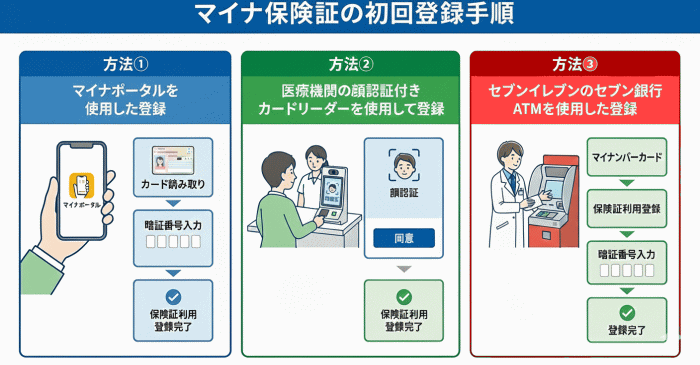 マイナ保険証の初回登録手順

方法①

マイナポータルを使用した登録

マイナポータル

カード読み取り

暗証番号入力

保険証利用登録完了

方法②

医療機関の顔認証付きカードリーダーを使用して登録

顔認証

同意

保険証利用登録完了

方法③

セブンイレブンのセブン銀行ATMを使用した登録

マイナンバーカード

保険証利用登録

暗証番号入力

登録完了